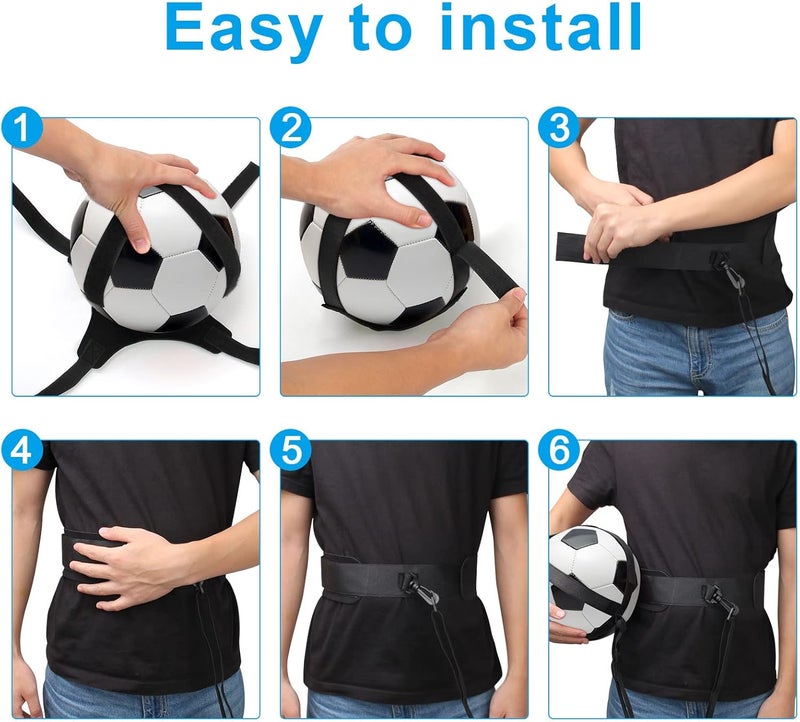 Easy to install

1

2

3

4

5

6